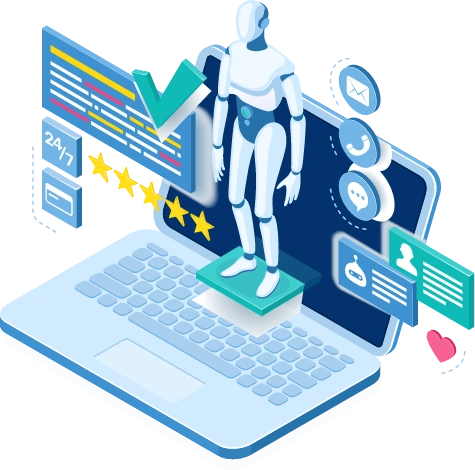 24/7