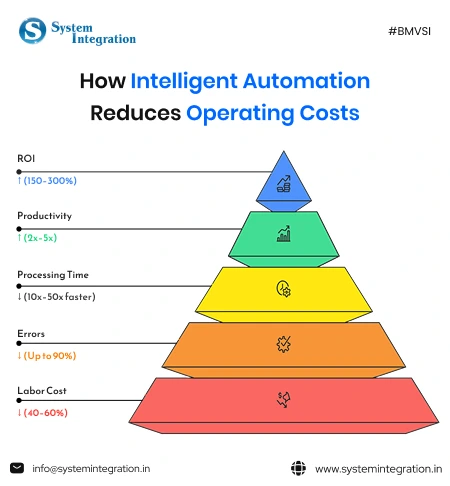 System Integration

#BMVSI

How Intelligent Automation Reduces Operating Costs

ROI
↑ (150-300%)

Productivity
↑ (2x-5x)

Processing Time
↓ (10x-50x faster)

Errors
↓ (Up to 90%)

Labor Cost
↓ (40-60%)

info@systemintegration.in

www.systemintegration.in