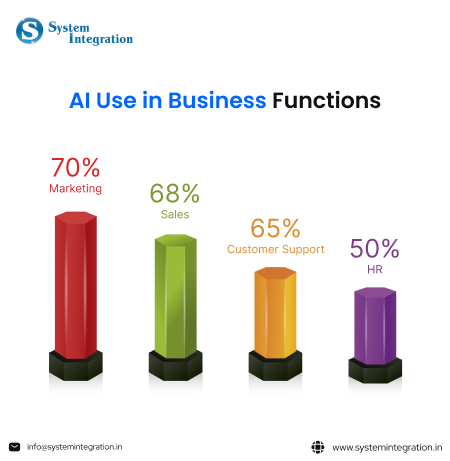 S System Integration

AI Use in Business Functions

70%
Marketing

68%
Sales

65%
Customer Support

50%
HR

info@systemintegration.in

www.systemintegration.in