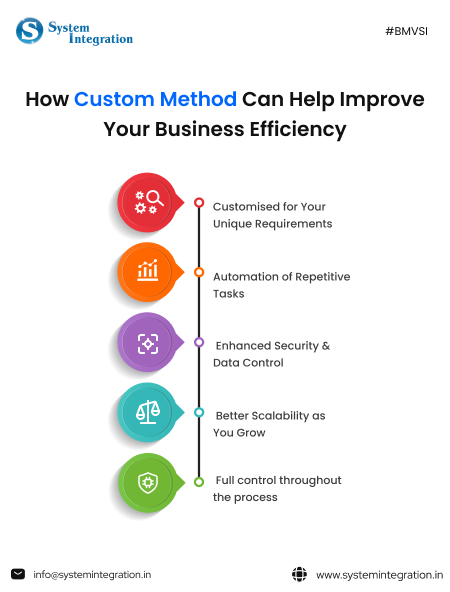 System Integration

#BMVSI

How Custom Method Can Help Improve Your Business Efficiency

Customised for Your Unique Requirements

Automation of Repetitive Tasks

Enhanced Security & Data Control

Better Scalability as You Grow

Full control throughout the process

info@systemintegration.in

www.systemintegration.in