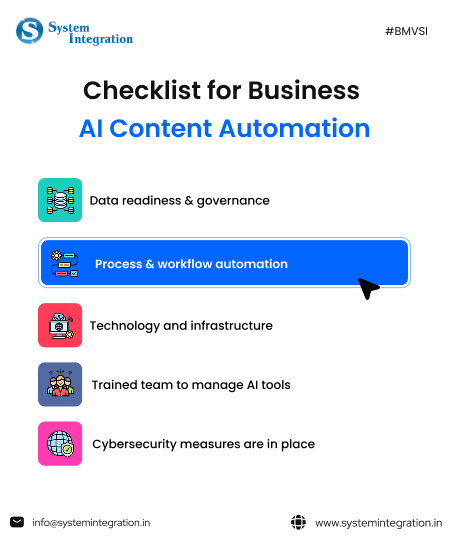 System Integration

#BMVSI

Checklist for Business

AI Content Automation

Data readiness & governance

Process & workflow automation

Technology and infrastructure

Trained team to manage AI tools

Cybersecurity measures are in place

info@systemintegration.in

www.systemintegration.in