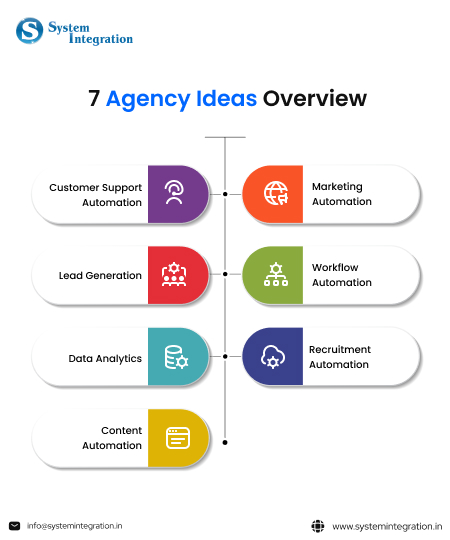 System Integration

7 Agency Ideas Overview

Customer Support Automation

Marketing Automation

Lead Generation

Workflow Automation

Data Analytics

Recruitment Automation

Content Automation

info@systemintegration.in

www.systemintegration.in