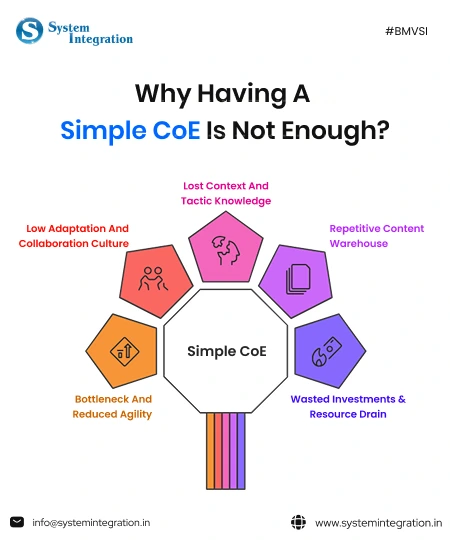 S System Integration

#BMVSI

Why Having A Simple CoE Is Not Enough?

Lost Context And Tactic Knowledge

Low Adaptation And Collaboration Culture

Repetitive Content Warehouse

Simple CoE

Bottleneck And Reduced Agility

Wasted Investments & Resource Drain

info@systemintegration.in

www.systemintegration.in