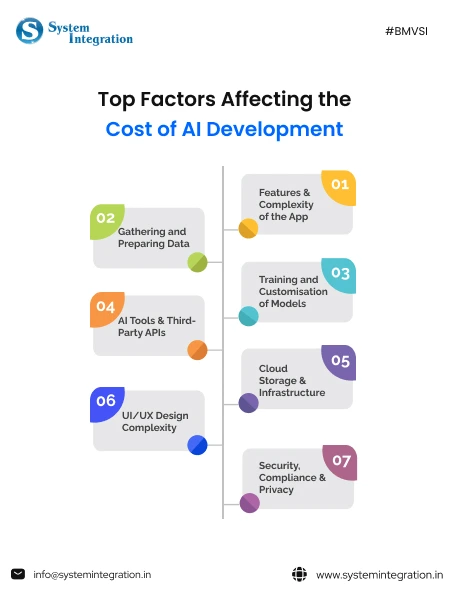 System Integration

#BMVSI

Top Factors Affecting the Cost of AI Development

01 Features & Complexity of the App

02 Gathering and Preparing Data

03 Training and Customisation of Models

04 AI Tools & Third-Party APIs

05 Cloud Storage & Infrastructure

06 UI/UX Design Complexity

07 Security, Compliance & Privacy

info@systemintegration.in

www.systemintegration.in