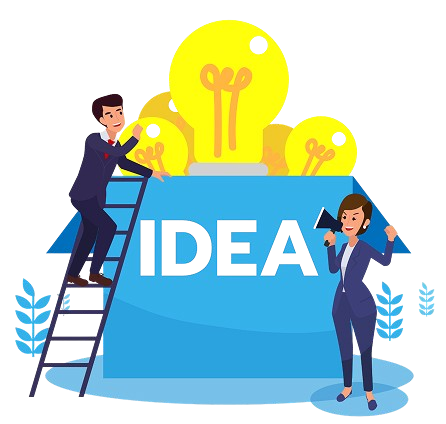 IDEA