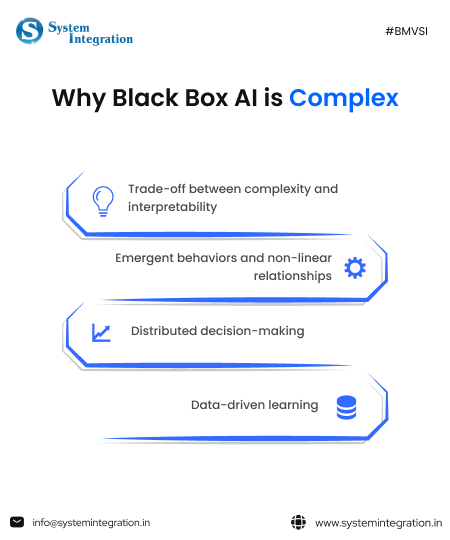 S System Integration

#BMVSI

Why Black Box AI is Complex

Trade-off between complexity and interpretability

Emergent behaviors and non-linear relationships

Distributed decision-making

Data-driven learning

info@systemintegration.in

www.systemintegration.in