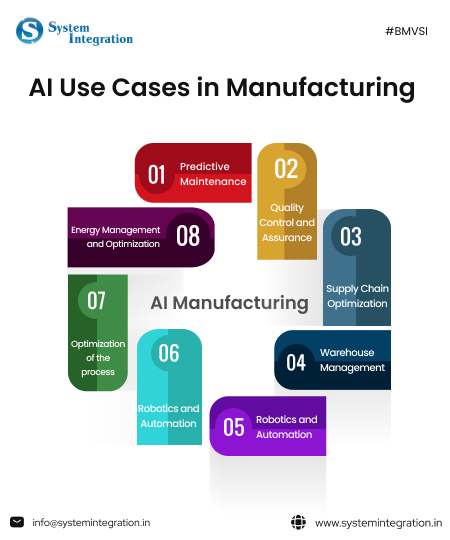 System Integration

#BMVSI

AI Use Cases in Manufacturing

01 Predictive Maintenance

02 Quality Control and Assurance

03 Supply Chain Optimization

04 Warehouse Management

05 Robotics and Automation

06 Robotics and Automation

07 Optimization of the process

08 Energy Management and Optimization

AI Manufacturing

info@systemintegration.in

www.systemintegration.in