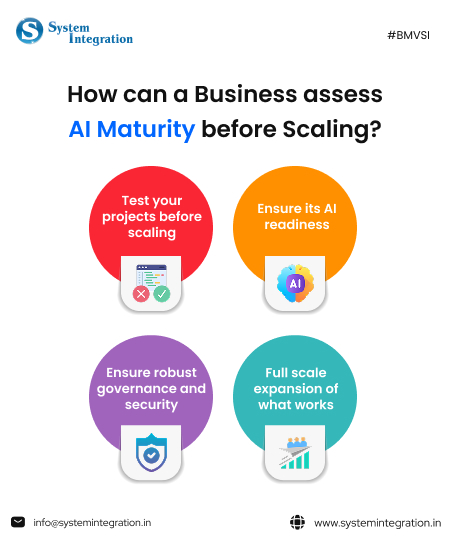 System Integration

#BMVSI

How can a Business assess AI Maturity before Scaling?

Test your projects before scaling

Ensure its AI readiness

AI

Ensure robust governance and security

Full scale expansion of what works

info@systemintegration.in

www.systemintegration.in