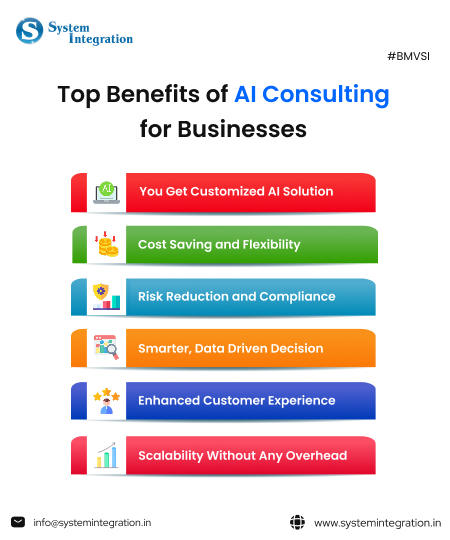 S System Integration

#BMVSI

Top Benefits of AI Consulting for Businesses

AI

You Get Customized AI Solution

Cost Saving and Flexibility

Risk Reduction and Compliance

Smarter, Data Driven Decision

Enhanced Customer Experience

Scalability Without Any Overhead

info@systemintegration.in

www.systemintegration.in