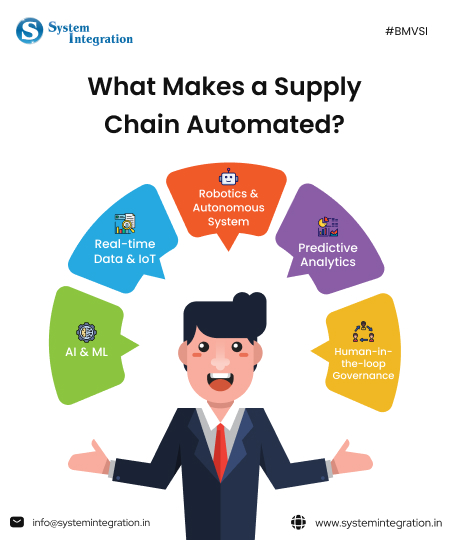 System Integration

#BMVSI

What Makes a Supply Chain Automated?

AI & ML

Real-time Data & IoT

Robotics & Autonomous System

Predictive Analytics

Human-in-the-loop Governance

info@systemintegration.in

www.systemintegration.in