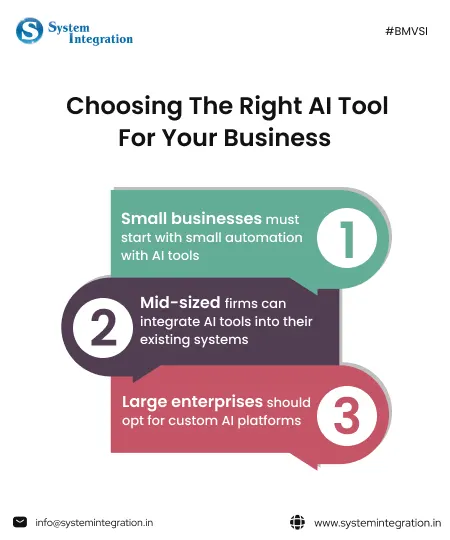 S System Integration

#BMVSI

Choosing The Right AI Tool For Your Business

Small businesses must start with small automation with AI tools

1

2

Mid-sized firms can integrate AI tools into their existing systems

Large enterprises should opt for custom AI platforms

3

info@systemintegration.in

www.systemintegration.in