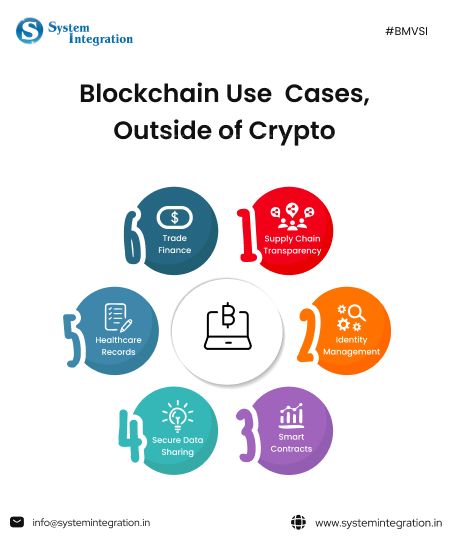 System Integration

#BMVSI

Blockchain Use Cases, Outside of Crypto

1 Supply Chain Transparency

2 Identity Management

3 Smart Contracts

4 Secure Data Sharing

5 Healthcare Records

6 Trade Finance

info@systemintegration.in

www.systemintegration.in