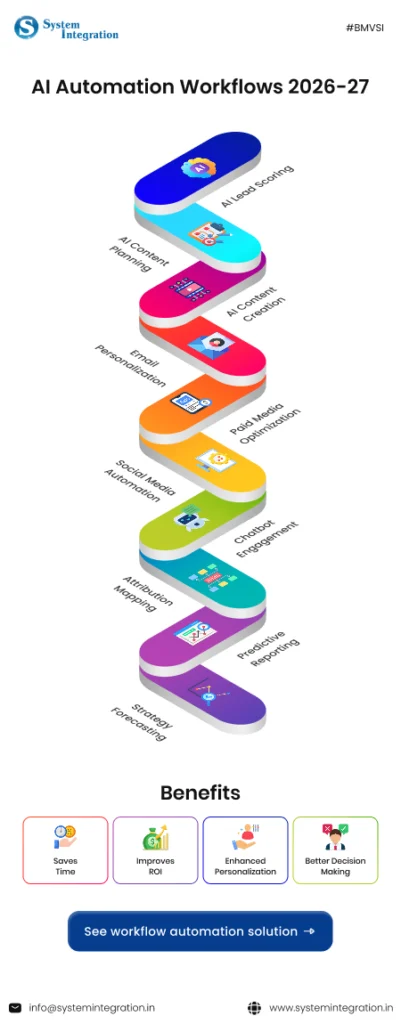 System Integration

#BMVSI

AI Automation Workflows 2026-27

AI Lead Scoring

AI Content Planning

AI Content Creation

Email Personalization

Paid Media Optimization

Social Media Automation

Chatbot Engagement

Attribution Mapping

Predictive Reporting

Strategy Forecasting

Benefits

Saves Time

Improves ROI

Enhanced Personalization

Better Decision Making

See workflow automation solution →

info@systemintegration.in

www.systemintegration.in