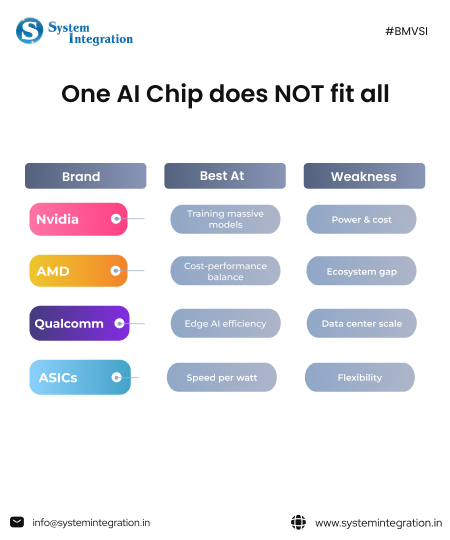 S System Integration

#BMVSI

One AI Chip does NOT fit all

| Brand | Best At | Weakness |
|---|---|---|
| Nvidia | Training massive models | Power & cost |
| AMD | Cost-performance balance | Ecosystem gap |
| Qualcomm | Edge AI efficiency | Data center scale |
| ASICs | Speed per watt | Flexibility |

info@systemintegration.in

www.systemintegration.in