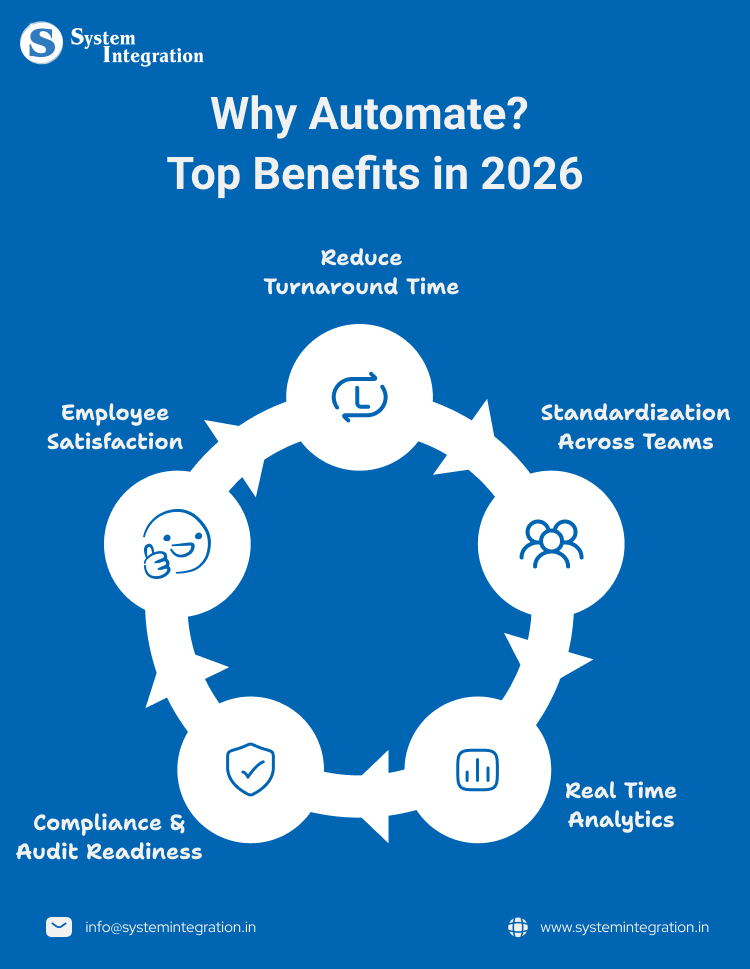 System Integration

Why Automate?
Top Benefits in 2026

Reduce Turnaround Time

Standardization Across Teams

Real Time Analytics

Compliance & Audit Readiness

Employee Satisfaction

info@systemintegration.in

www.systemintegration.in