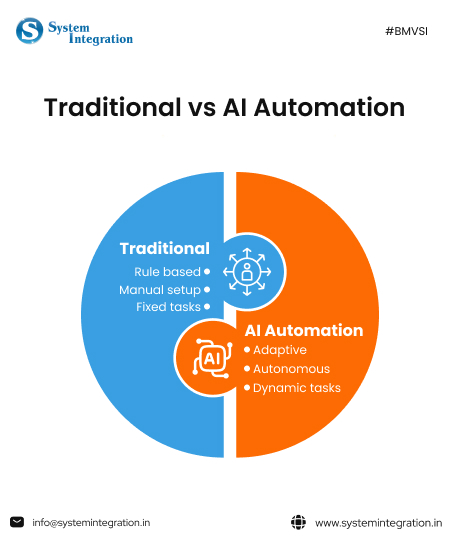 S System Integration

#BMVSI

Traditional vs AI Automation

Traditional
Rule based •
Manual setup •
Fixed tasks •

AI

AI Automation
• Adaptive
• Autonomous
• Dynamic tasks

info@systemintegration.in

www.systemintegration.in