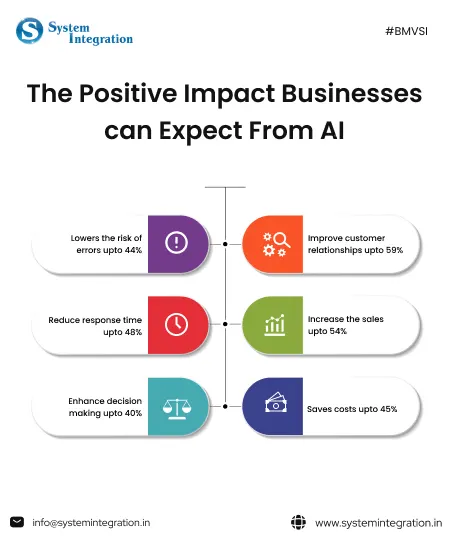 System Integration

#BMVSI

The Positive Impact Businesses can Expect From AI

Lowers the risk of errors upto 44%

Improve customer relationships upto 59%

Reduce response time upto 48%

Increase the sales upto 54%

Enhance decision making upto 40%

Saves costs upto 45%

info@systemintegration.in

www.systemintegration.in