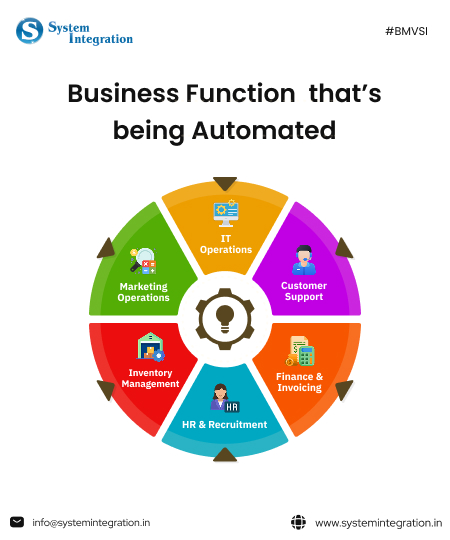 S System Integration

#BMVSI

Business Function that's being Automated

IT Operations

Customer Support

Finance & Invoicing

HR HR & Recruitment

Inventory Management

Marketing Operations

info@systemintegration.in

www.systemintegration.in