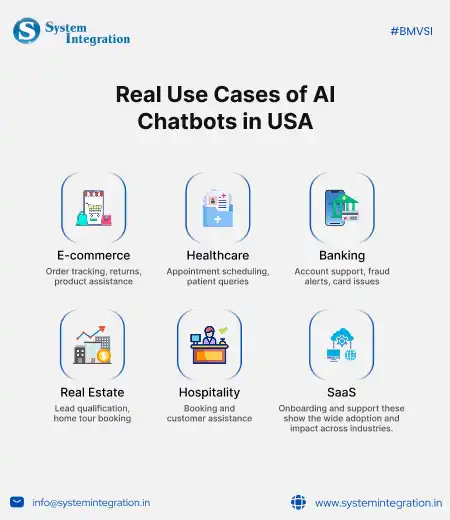 System Integration

#BMVSI

Real Use Cases of AI Chatbots in USA

E-commerce
Order tracking, returns, product assistance

Healthcare
Appointment scheduling, patient queries

Banking
Account support, fraud alerts, card issues

Real Estate
Lead qualification, home tour booking

Hospitality
Booking and customer assistance

SaaS
Onboarding and support these show the wide adoption and impact across industries.

info@systemintegration.in

www.systemintegration.in