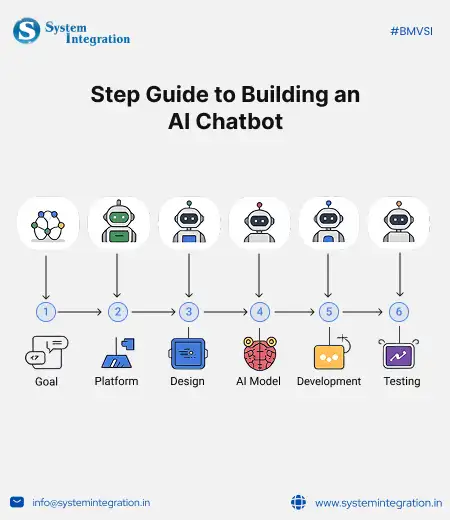 S System Integration

#BMVSI

Step Guide to Building an AI Chatbot

1
2
3
4
5
6

Goal
Platform
Design
AI Model
Development
Testing

info@systemintegration.in

www.systemintegration.in