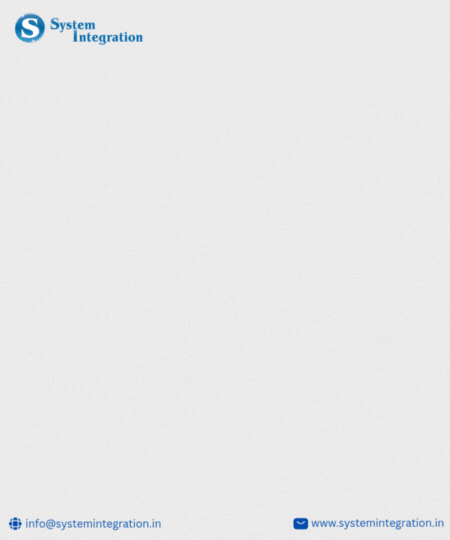 S System Integration

info@systemintegration.in

www.systemintegration.in