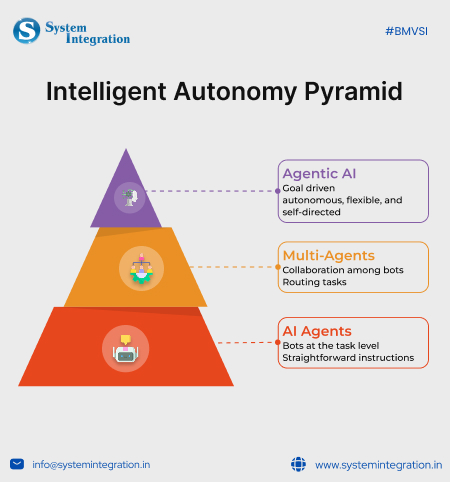 S System Integration

#BMVSI

Intelligent Autonomy Pyramid

Agentic AI
Goal driven autonomous, flexible, and self-directed

Multi-Agents
Collaboration among bots
Routing tasks

AI Agents
Bots at the task level
Straightforward instructions

info@systemintegration.in

www.systemintegration.in