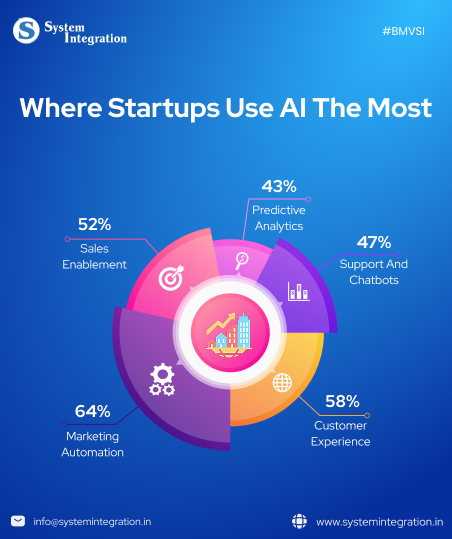 System Integration

#BMVSI

Where Startups Use AI The Most

43%
Predictive Analytics

52%
Sales Enablement

47%
Support And Chatbots

64%
Marketing Automation

58%
Customer Experience

info@systemintegration.in

www.systemintegration.in