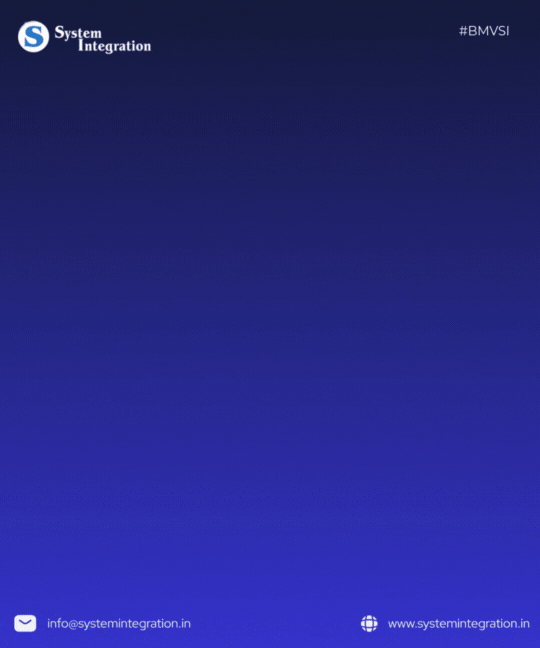 S System Integration

#BMVSI

info@systemintegration.in

www.systemintegration.in