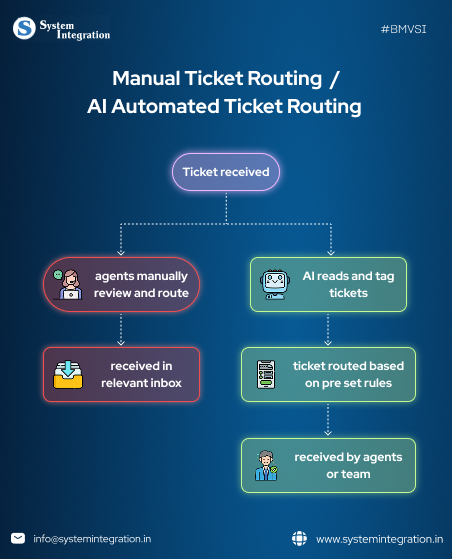 System Integration

#BMVSI

Manual Ticket Routing /
AI Automated Ticket Routing

Ticket received

agents manually review and route

received in relevant inbox

AI reads and tag tickets

ticket routed based on pre set rules

received by agents or team

info@systemintegration.in

www.systemintegration.in