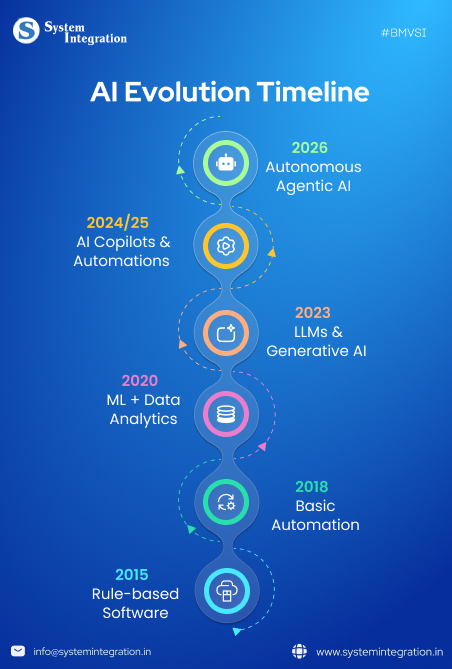 System Integration

#BMVSI

AI Evolution Timeline

2026
Autonomous Agentic AI

2024/25
AI Copilots & Automations

2023
LLMs & Generative AI

2020
ML + Data Analytics

2018
Basic Automation

2015
Rule-based Software

info@systemintegration.in

www.systemintegration.in