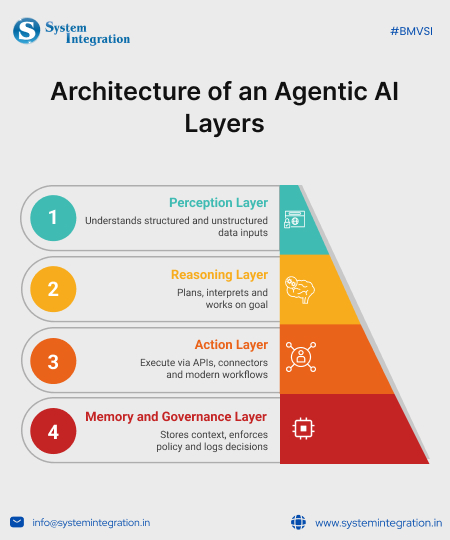 System Integration

#BMVSI

Architecture of an Agentic AI Layers

1
Perception Layer
Understands structured and unstructured data inputs

2
Reasoning Layer
Plans, interprets and works on goal

3
Action Layer
Execute via APIs, connectors and modern workflows

4
Memory and Governance Layer
Stores context, enforces policy and logs decisions

info@systemintegration.in

www.systemintegration.in