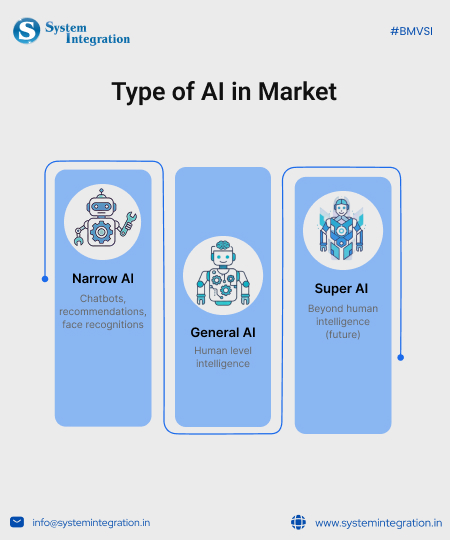 System Integration

#BMVSI

Type of AI in Market

Narrow AI

Chatbots, recommendations, face recognitions

General AI

Human level intelligence

Super AI

Beyond human intelligence (future)

info@systemintegration.in

www.systemintegration.in