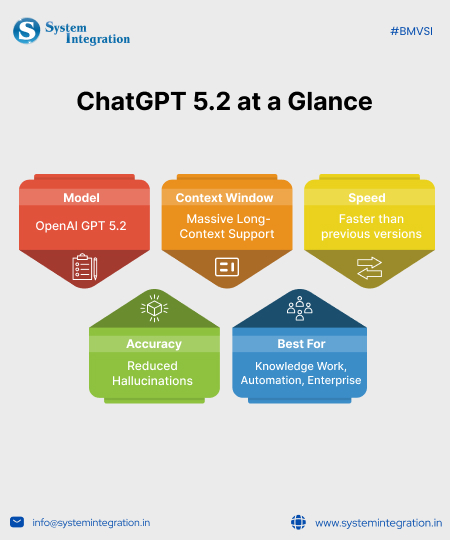 System Integration

#BMVSI

ChatGPT 5.2 at a Glance

Model
OpenAI GPT 5.2

Context Window
Massive Long-Context Support

Speed
Faster than previous versions

Accuracy
Reduced Hallucinations

Best For
Knowledge Work, Automation, Enterprise

info@systemintegration.in

www.systemintegration.in