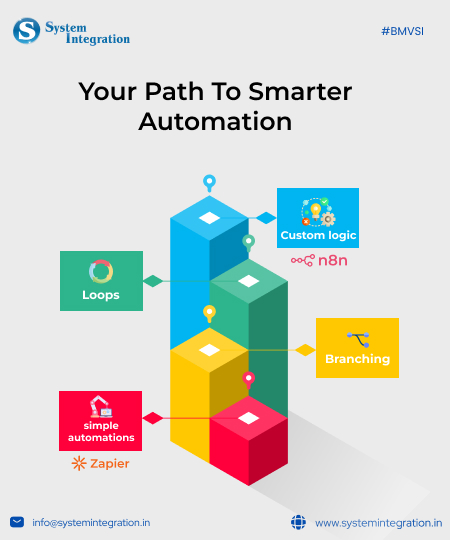 System Integration

#BMVSI

Your Path To Smarter Automation

Custom logic

n8n

Loops

Branching

simple automations

Zapier

info@systemintegration.in

www.systemintegration.in