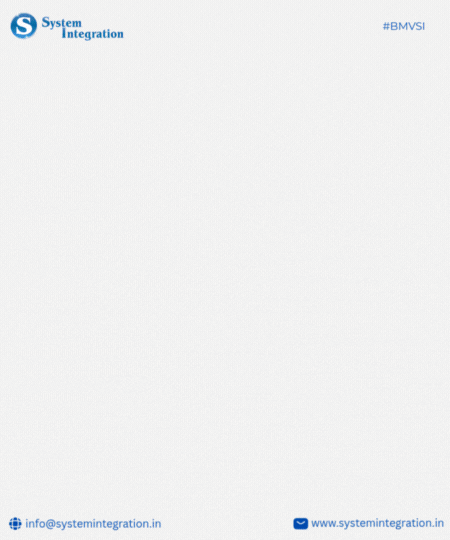 System Integration

#BMVSI

info@systemintegration.in

www.systemintegration.in