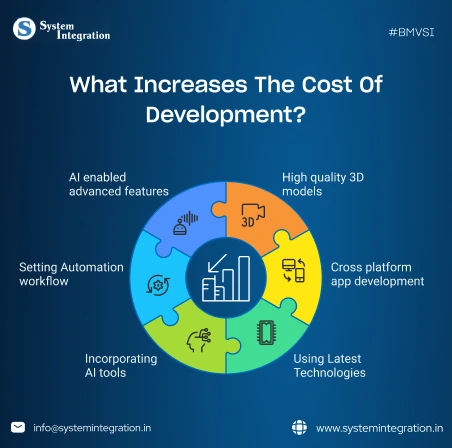 S System Integration

#BMVSI

What Increases The Cost Of Development?

AI enabled advanced features

High quality 3D models

3D

Setting Automation workflow

Cross platform app development

Incorporating AI tools

Using Latest Technologies

info@systemintegration.in

www.systemintegration.in