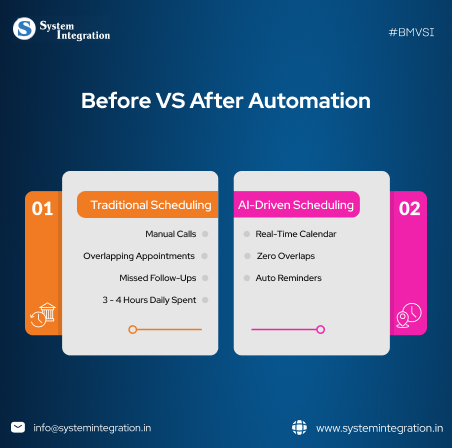 S System Integration

#BMVSI

Before VS After Automation

01

Traditional Scheduling

Manual Calls

Overlapping Appointments

Missed Follow-Ups

3 - 4 Hours Daily Spent

AI-Driven Scheduling

02

Real-Time Calendar

Zero Overlaps

Auto Reminders

info@systemintegration.in

www.systemintegration.in