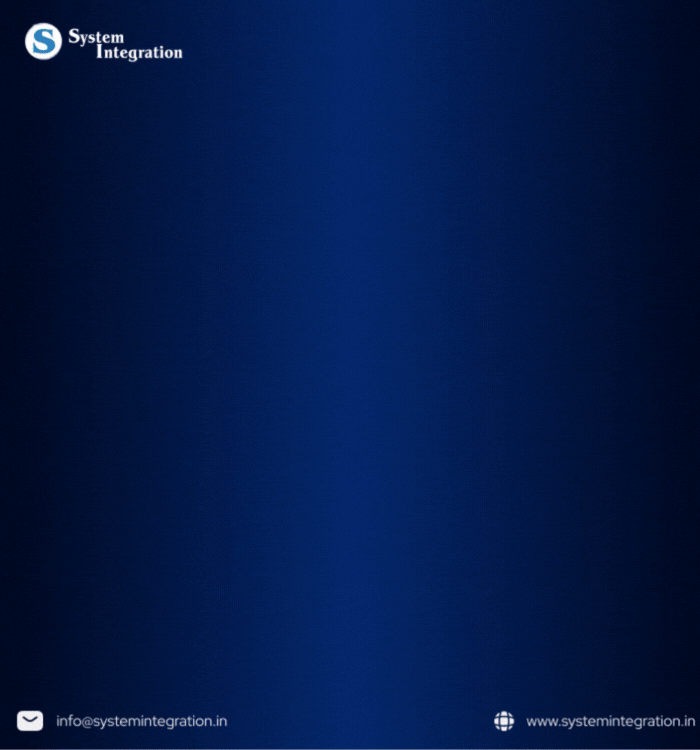 S System Integration

info@systemintegration.in

www.systemintegration.in