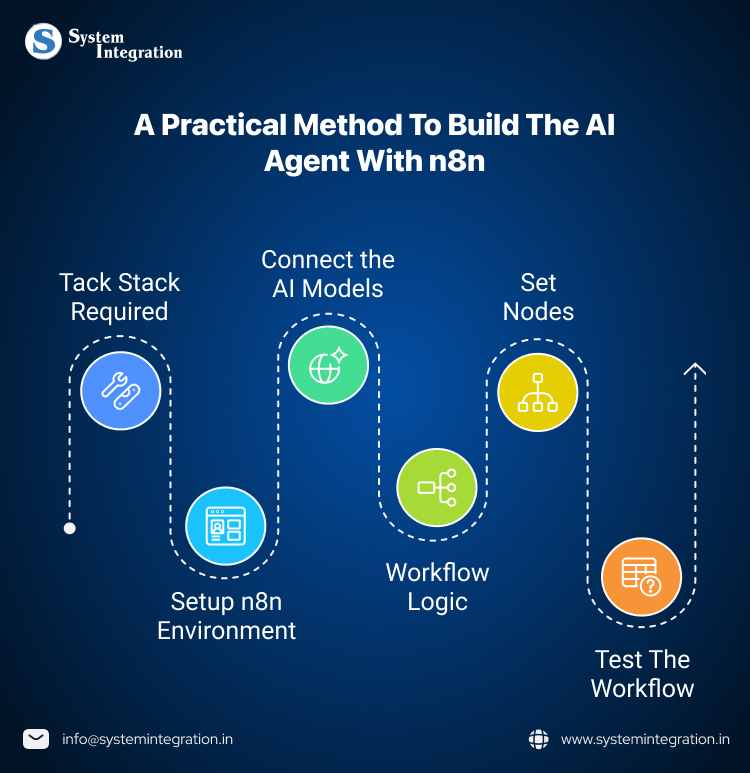 S System Integration

A Practical Method To Build The AI Agent With n8n

Tack Stack Required

Setup n8n Environment

Connect the AI Models

Workflow Logic

Set Nodes

Test The Workflow

info@systemintegration.in

www.systemintegration.in